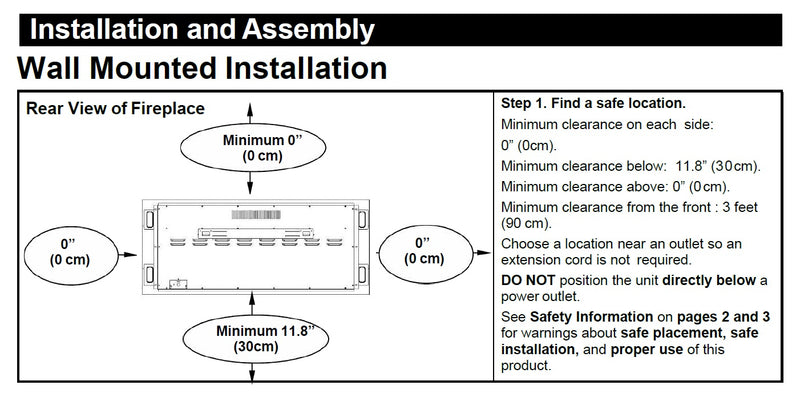 Installation and Assembly

Wall Mounted Installation

Rear View of Fireplace

Minimum 0”
(0 cm)

0”
(0 cm)

0”
(0 cm)

Minimum 11.8”
(30cm)

Step 1. Find a safe location.

Minimum clearance on each side:
0” (0cm).

Minimum clearance below: 11.8” (30cm).

Minimum clearance above: 0” (0cm).

Minimum clearance from the front : 3 feet (90 cm).

Choose a location near an outlet so an extension cord is not required.

DO NOT position the unit directly below a power outlet.

See Safety Information on pages 2 and 3 for warnings about safe placement, safe installation, and proper use of this product.