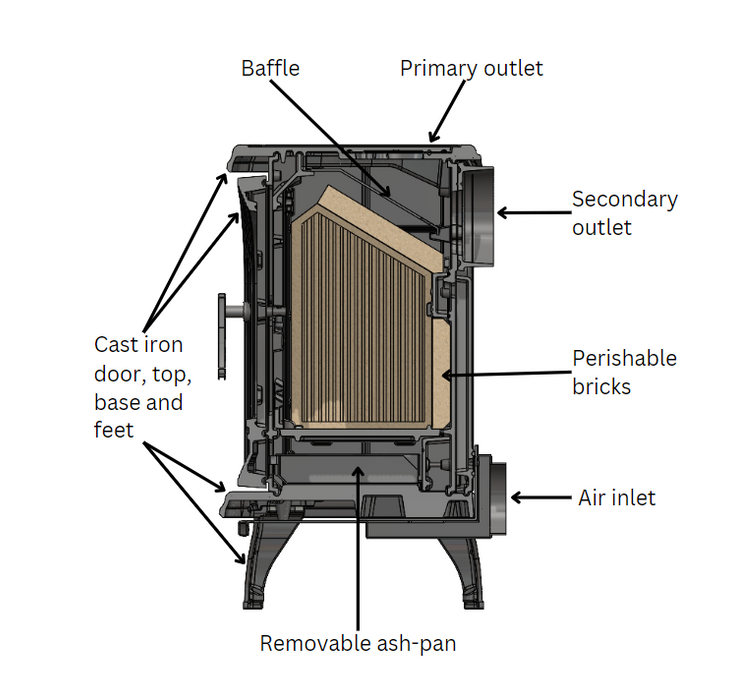 Baffle

Primary outlet

Secondary outlet

Cast iron door, top, base and feet

Perishable bricks

Air inlet

Removable ash-pan